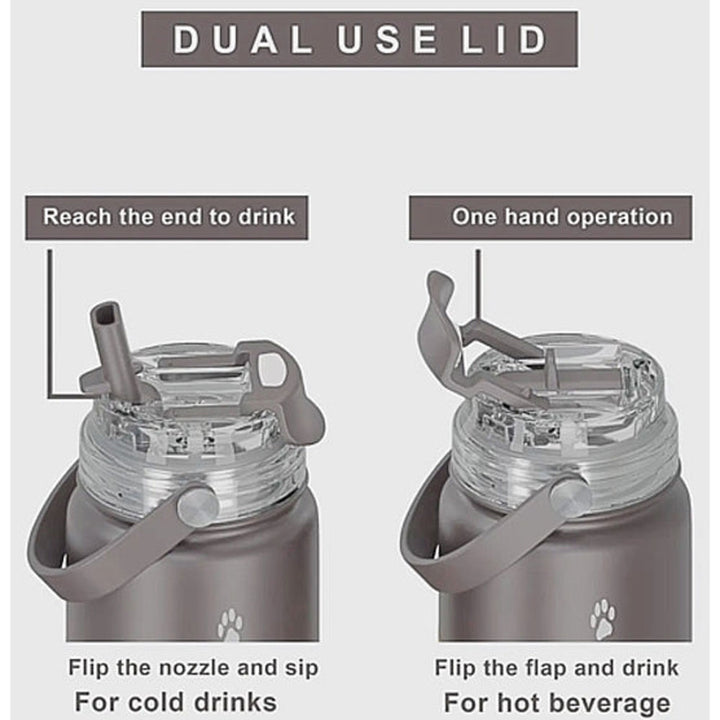 DUAL USE LID

Reach the end to drink

One hand operation

Flip the nozzle and sip
For cold drinks

Flip the flap and drink
For hot beverage